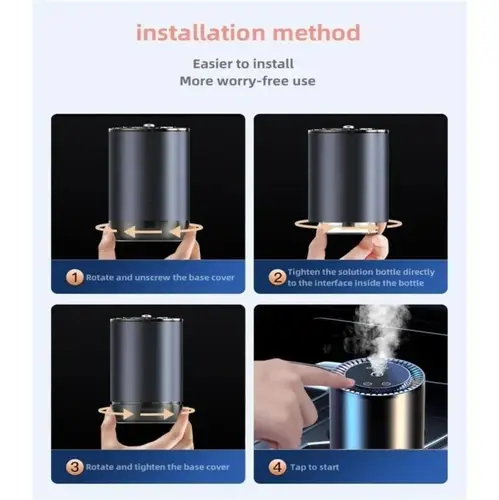 installation method

Easier to install
More worry-free use

1 Rotate and unscrew the base cover

2 Tighten the solution bottle directly to the interface inside the bottle

3 Rotate and tighten the base cover

4 Tap to start