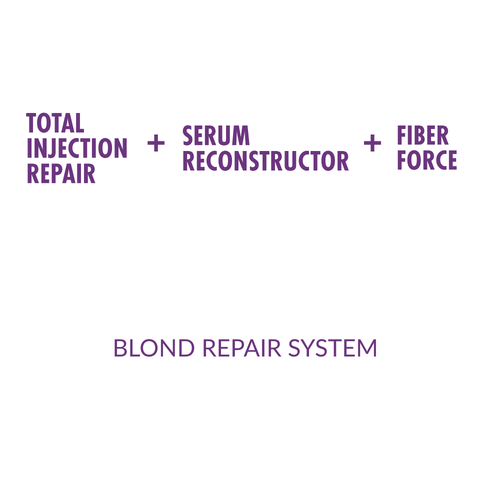 TOTAL
INJECTION
REPAIR

+

SERUM
RECONSTRUCTOR

+

FIBER
FORCE

BLOND REPAIR SYSTEM