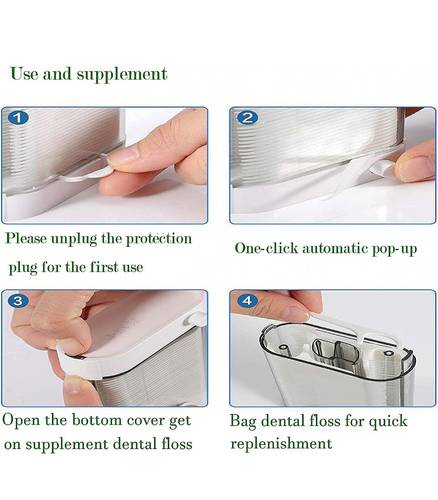 Use and supplement

1

Please unplug the protection plug for the first use

2

One-click automatic pop-up

3

Open the bottom cover get on supplement dental floss

4

Bag dental floss for quick replenishment