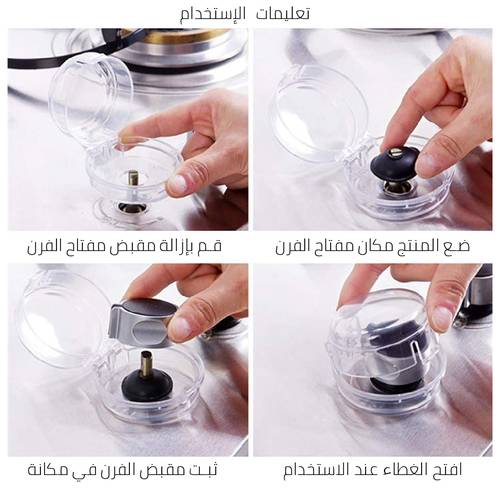 تعليمات الإستخدام

قم بإزالة مقبض مفتاح الفرن

ضع المنتج مكان مفتاح الفرن

ثبت مقبض الفرن في مكانة

افتح الغطاء عند الاستخدام