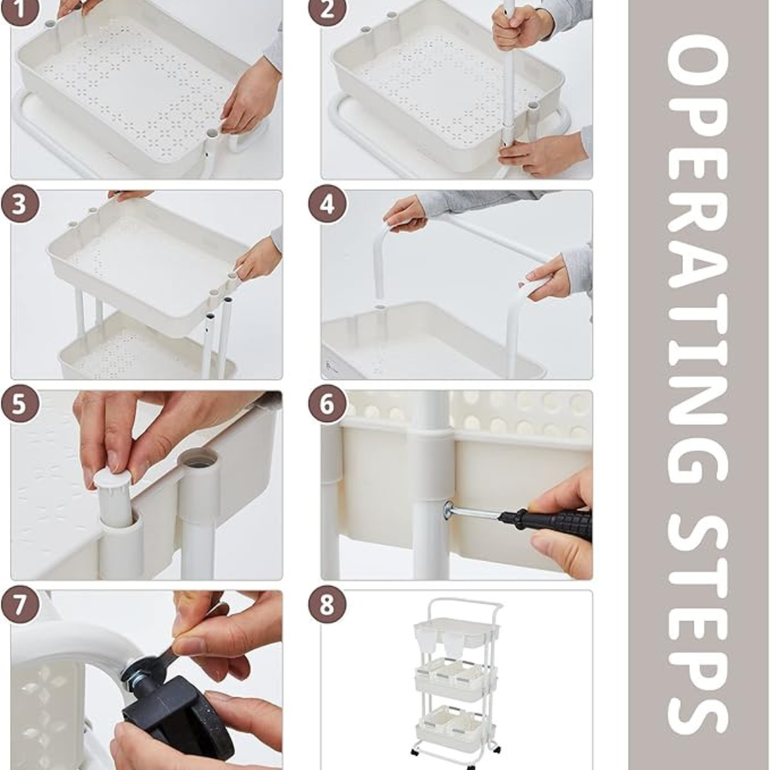 1

2

3

4

5

6

7

8

OPERATING STEPS