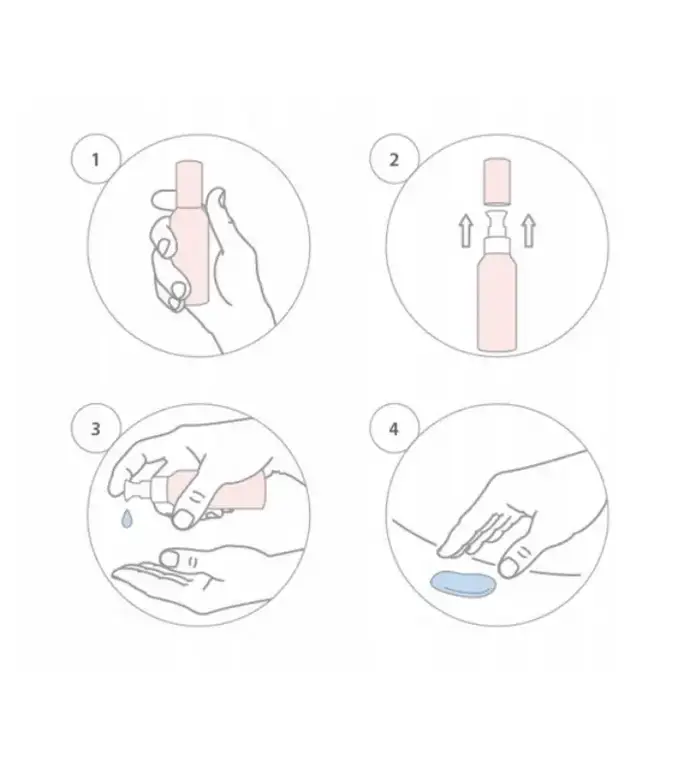 1

2

3

4