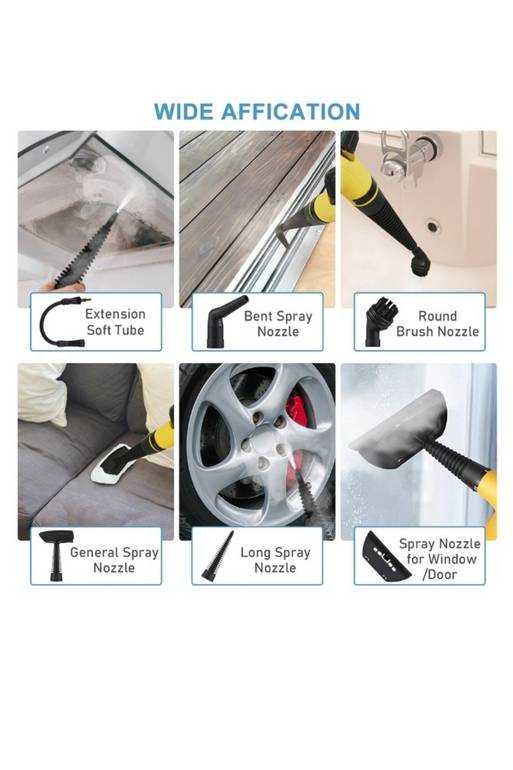 WIDE AFFICATION

Extension
Soft Tube

Bent Spray
Nozzle

Round
Brush Nozzle

General Spray
Nozzle

Long Spray
Nozzle

Spray Nozzle
for Window
/Door