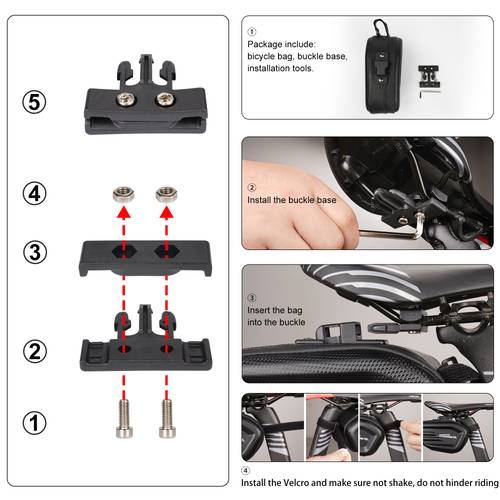 ⑤

④

③

②

①

①
Package include:
bicycle bag, buckle base, installation tools.

②
Install the buckle base

③
Insert the bag into the buckle

④
Install the Velcro and make sure not shake, do not hinder riding