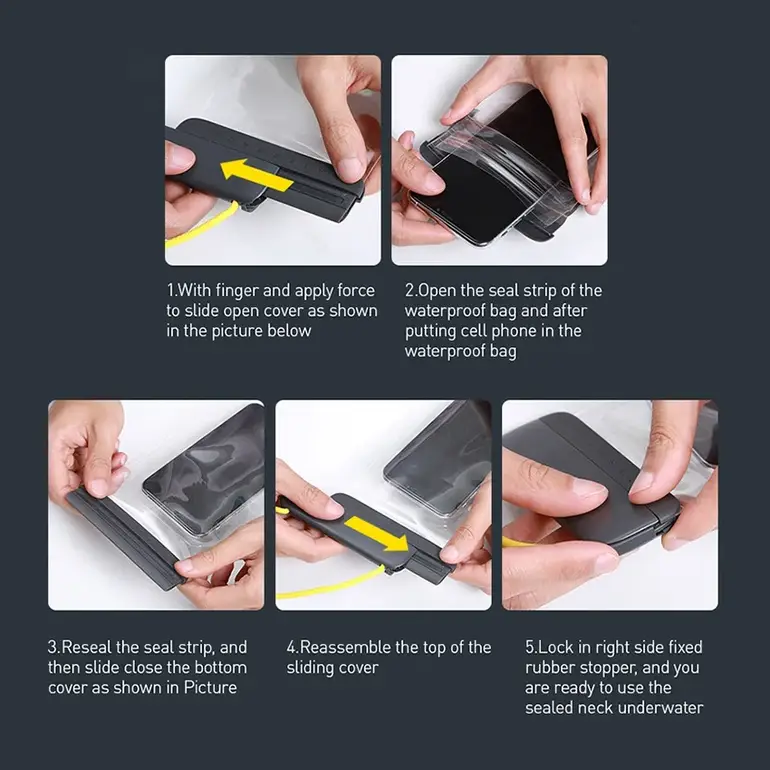 1.With finger and apply force to slide open cover as shown in the picture below

2.Open the seal strip of the waterproof bag and after putting cell phone in the waterproof bag

3.Reseal the seal strip, and then slide close the bottom cover as shown in Picture

4.Reassemble the top of the sliding cover

5.Lock in right side fixed rubber stopper, and you are ready to use the sealed neck underwater