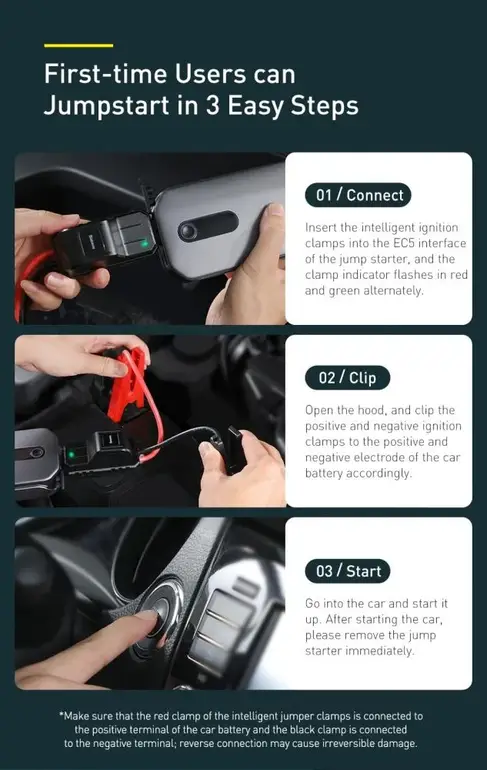 First-time Users can Jumpstart in 3 Easy Steps

01 / Connect

Insert the intelligent ignition clamps into the EC5 interface of the jump starter, and the clamp indicator flashes in red and green alternately.

02 / Clip

Open the hood, and clip the positive and negative ignition clamps to the positive and negative electrode of the car battery accordingly.

03 / Start

Go into the car and start it up. After starting the car, please remove the jump starter immediately.

*Make sure that the red clamp of the intelligent jumper clamps is connected to the positive terminal of the car battery and the black clamp is connected to the negative terminal; reverse connection may cause irreversible damage.