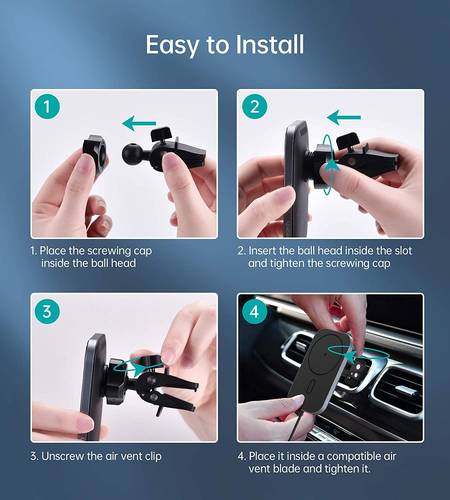 Easy to Install

1

1. Place the screwing cap inside the ball head

2

2. Insert the ball head inside the slot and tighten the screwing cap

3

3. Unscrew the air vent clip

4

4. Place it inside a compatible air vent blade and tighten it.