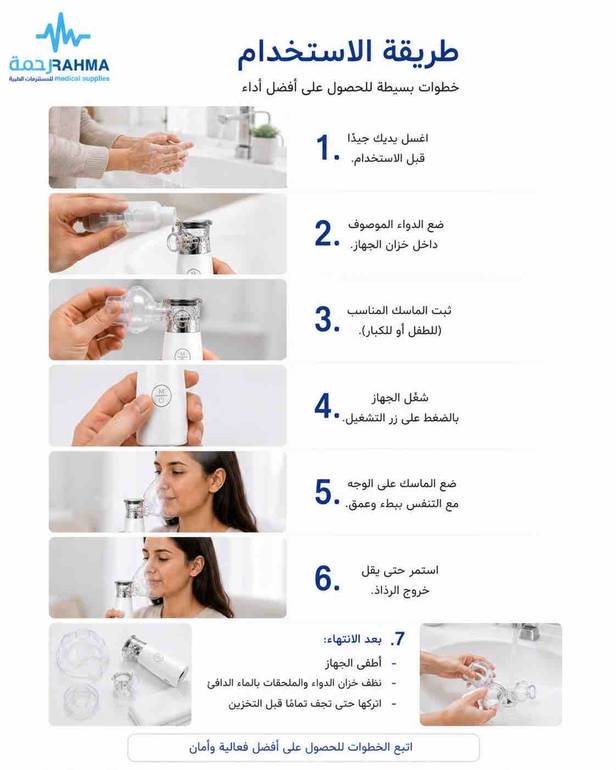 رحمة RAHMA
للمستلزمات الطبية medical supplies

طريقة الاستخدام
خطوات بسيطة للحصول على أفضل أداء

1. اغسل يديك جيدًا قبل الاستخدام.

2. ضع الدواء الموصوف داخل خزان الجهاز.

3. ثبت الماسك المناسب (للطفل أو للكبار).

4. شغّل الجهاز بالضغط على زر التشغيل.

5. ضع الماسك على الوجه مع التنفس ببطء وعمق.

6. استمر حتى يقل خروج الرذاذ.

7. بعد الانتهاء:
- أطفئ الجهاز
- نظف خزان الدواء والملحقات بالماء الدافئ
- اتركها حتى تجف تمامًا قبل التخزين

اتبع الخطوات للحصول على أفضل فعالية وأمان