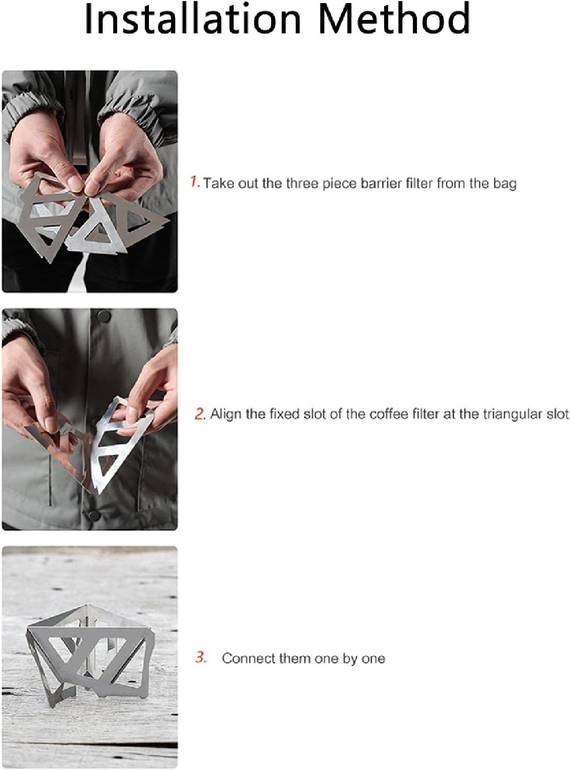 Installation Method

1. Take out the three piece barrier filter from the bag

2. Align the fixed slot of the coffee filter at the triangular slot

3. Connect them one by one