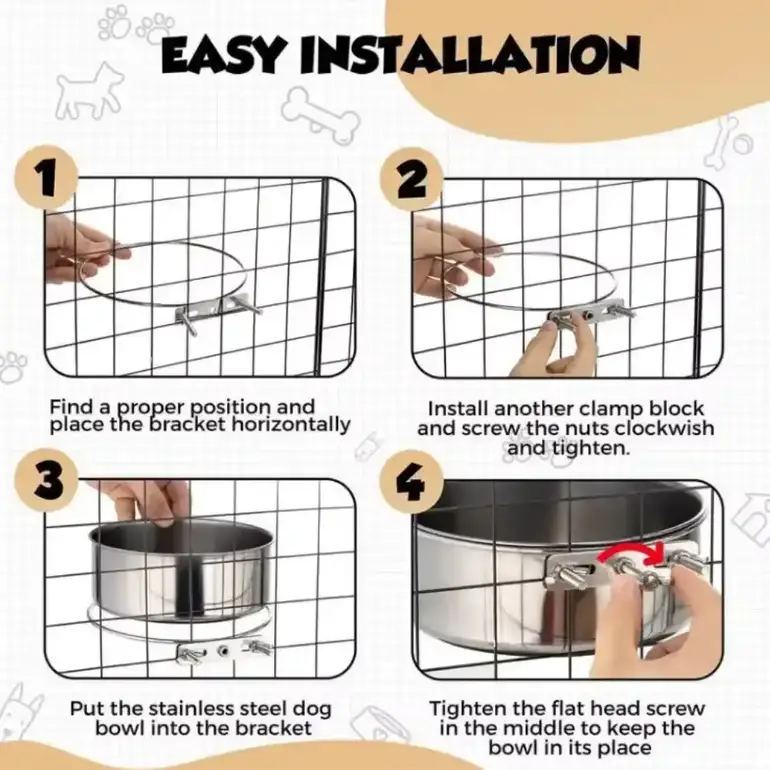 EASY INSTALLATION

1

Find a proper position and place the bracket horizontally

2

Install another clamp block and screw the nuts clockwish and tighten.

3

Put the stainless steel dog bowl into the bracket

4

Tighten the flat head screw in the middle to keep the bowl in its place