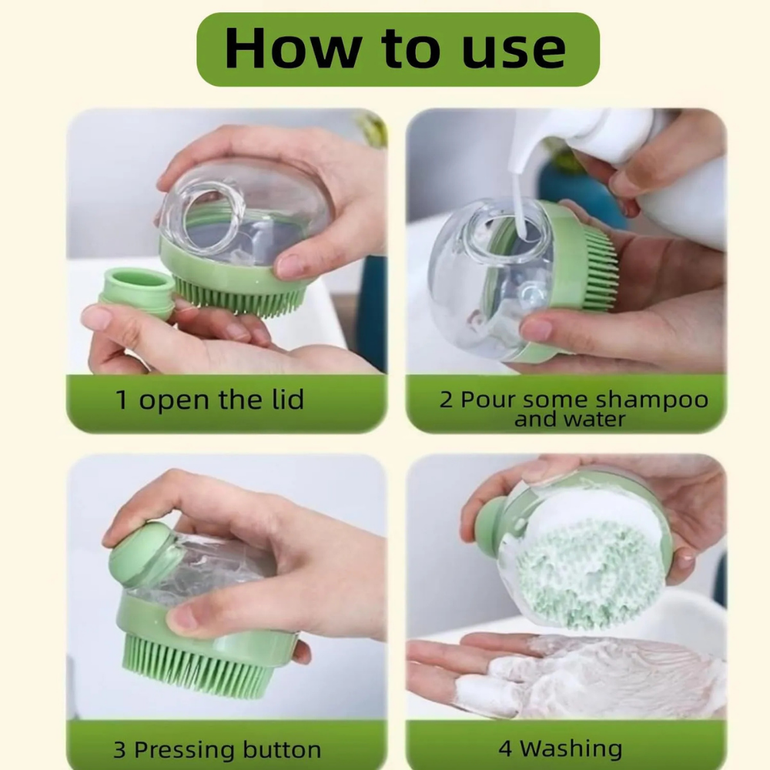 How to use

1 open the lid

2 Pour some shampoo and water

3 Pressing button

4 Washing