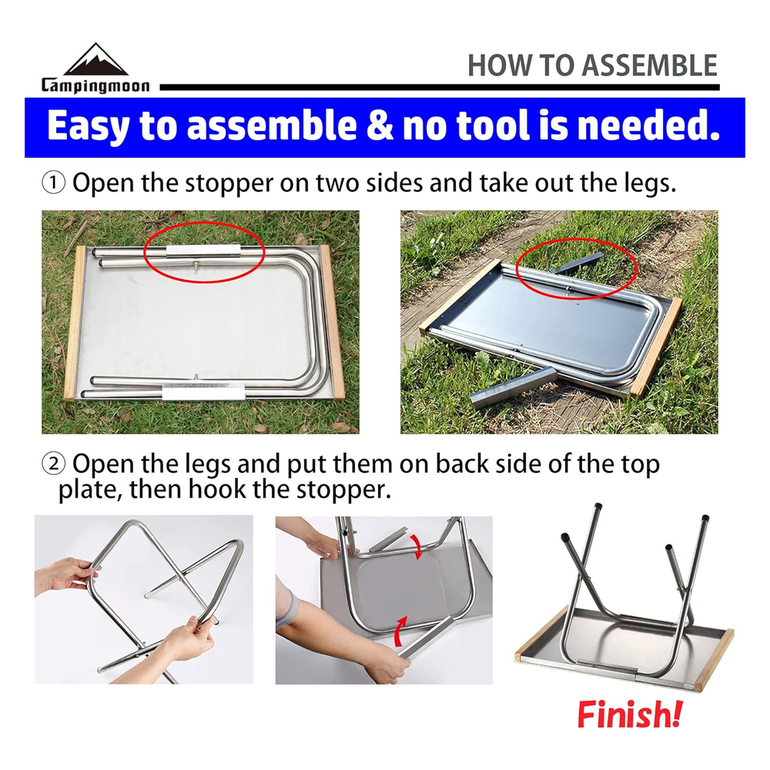 Campingmoon

HOW TO ASSEMBLE

Easy to assemble & no tool is needed.

① Open the stopper on two sides and take out the legs.

② Open the legs and put them on back side of the top plate, then hook the stopper.

Finish!