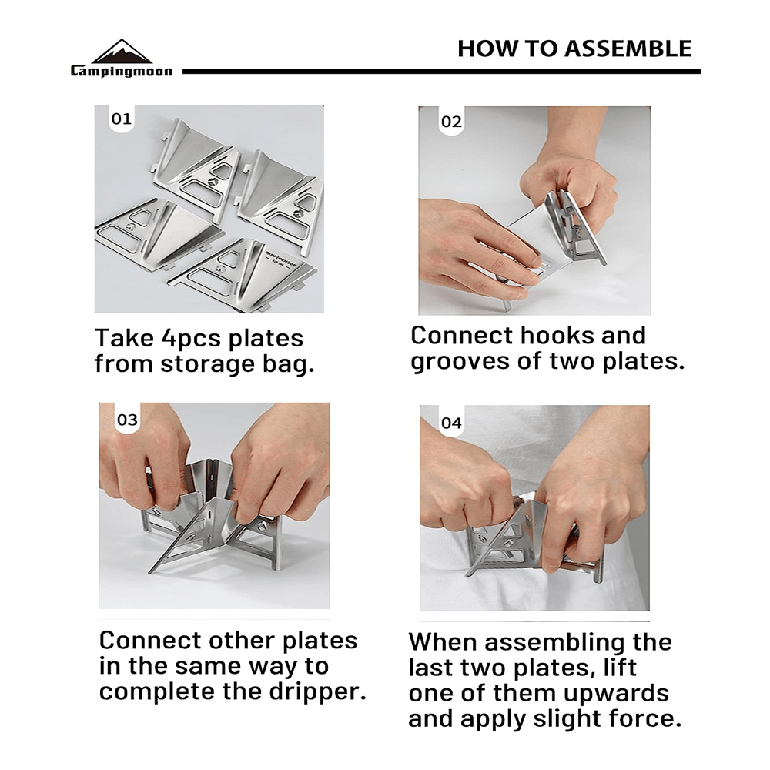 Campingmoon

HOW TO ASSEMBLE

01

Take 4pcs plates from storage bag.

02

Connect hooks and grooves of two plates.

03

Connect other plates in the same way to complete the dripper.

04

When assembling the last two plates, lift one of them upwards and apply slight force.