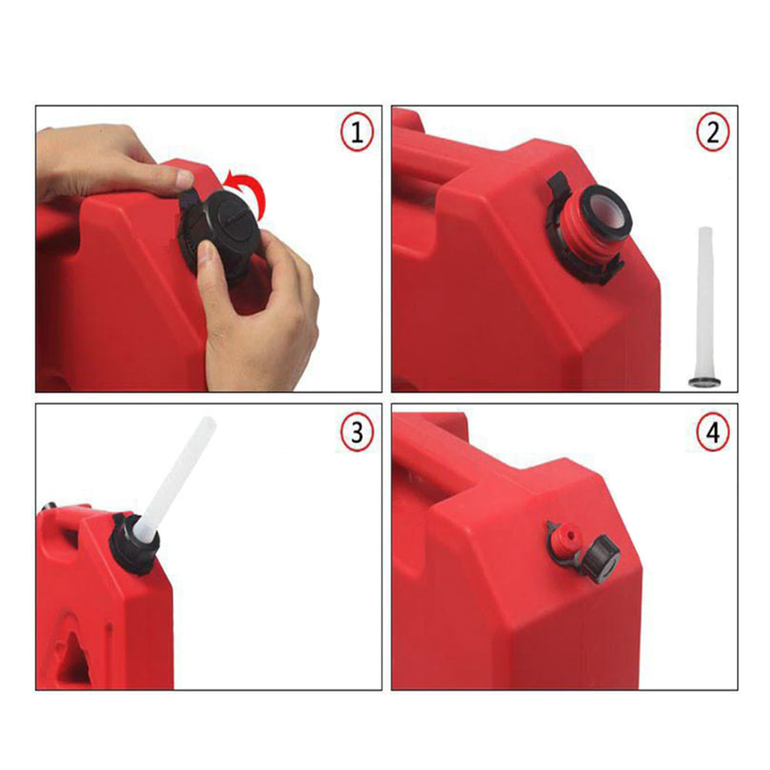 1

2

3

4