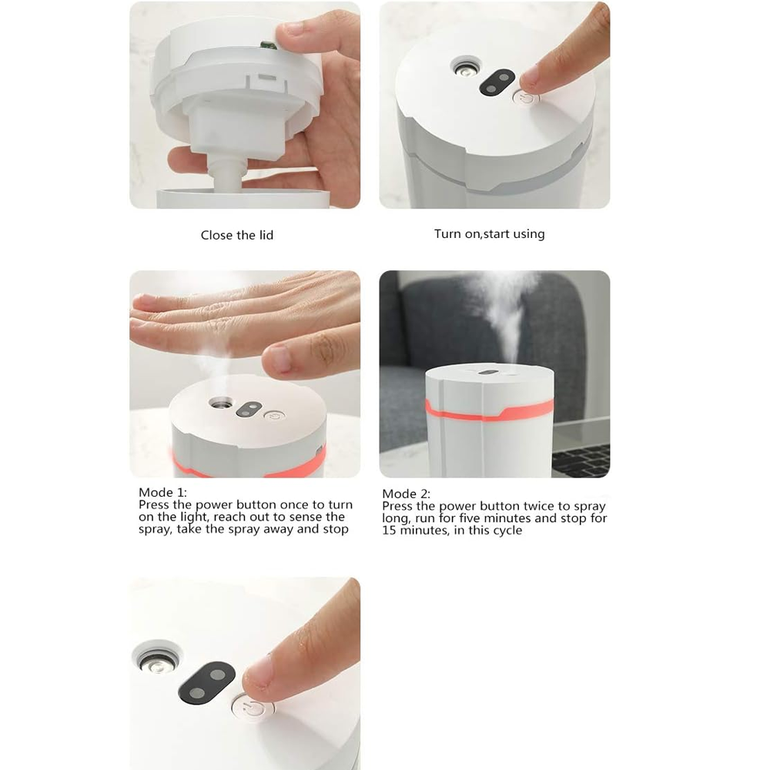 Close the lid

Turn on,start using

Mode 1:
Press the power button once to turn on the light, reach out to sense the spray, take the spray away and stop

Mode 2:
Press the power button twice to spray long, run for five minutes and stop for 15 minutes, in this cycle