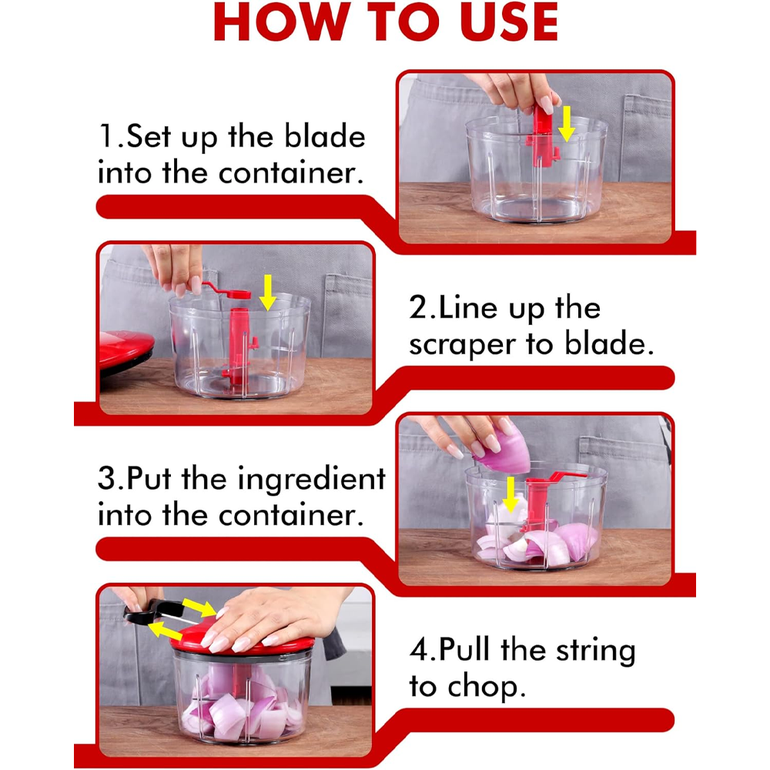 HOW TO USE

1.Set up the blade into the container.

2.Line up the scraper to blade.

3.Put the ingredient into the container.

4.Pull the string to chop.