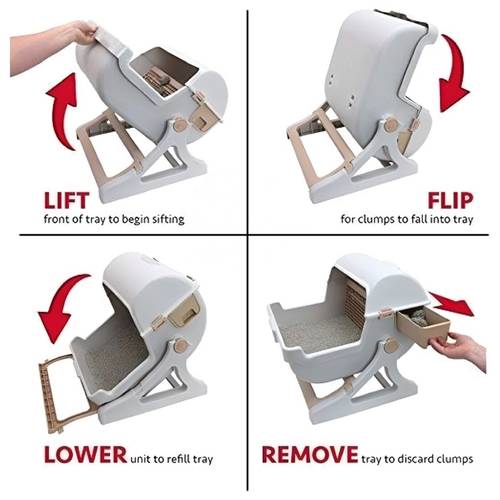 LIFT
front of tray to begin sifting

FLIP
for clumps to fall into tray

LOWER unit to refill tray

REMOVE tray to discard clumps