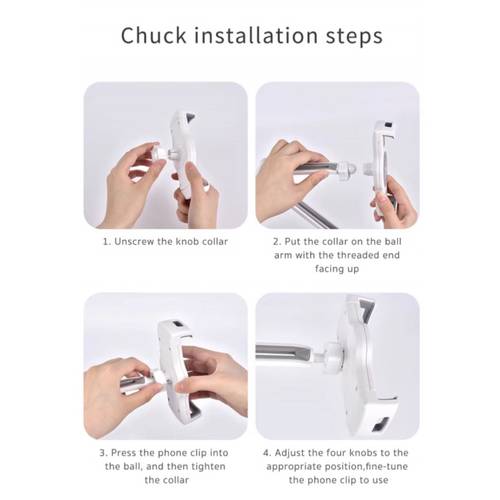 Chuck installation steps

1. Unscrew the knob collar

2. Put the collar on the ball arm with the threaded end facing up

3. Press the phone clip into the ball, and then tighten the collar

4. Adjust the four knobs to the appropriate position,fine-tune the phone clip to use