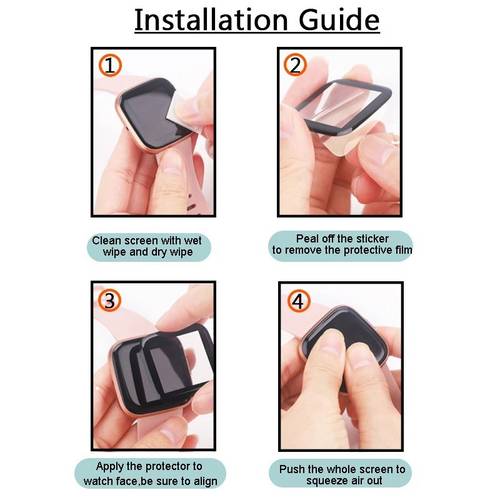 Installation Guide

1

Clean screen with wet wipe and dry wipe

2

Peal off the sticker to remove the protective film

3

Apply the protector to watch face,be sure to align

4

Push the whole screen to squeeze air out