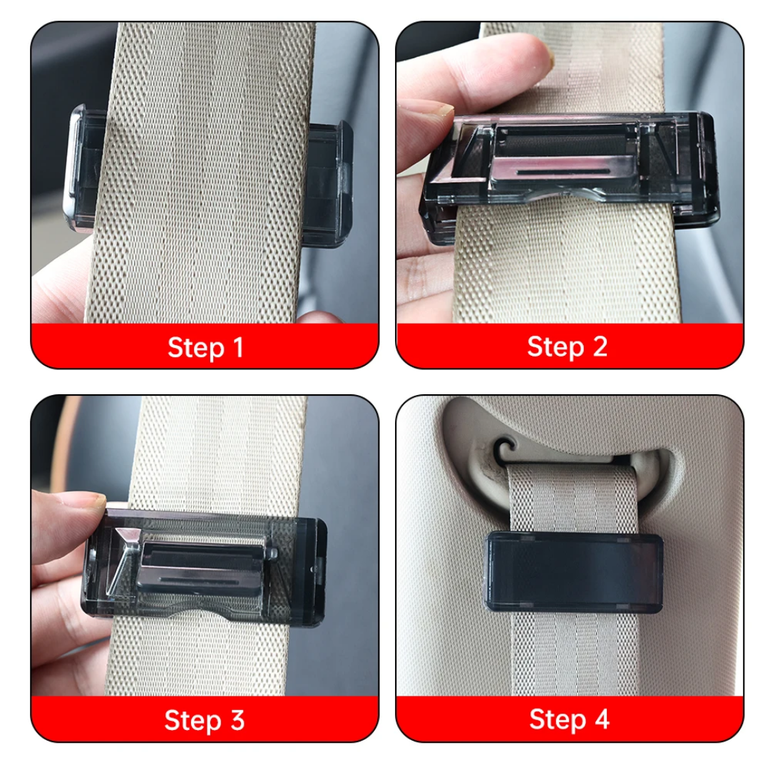 Step 1

Step 2

Step 3

Step 4