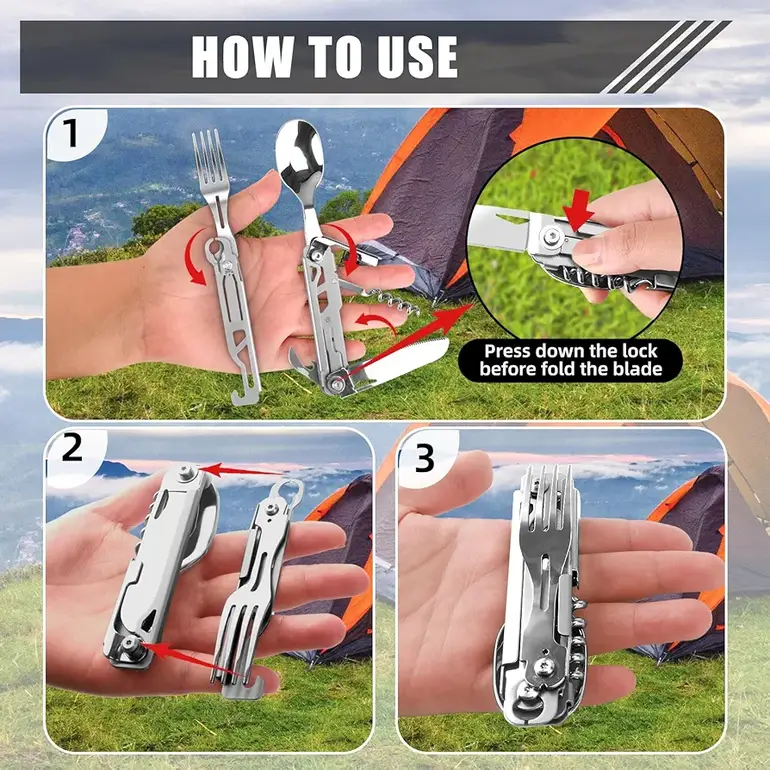 HOW TO USE

1

Press down the lock
before fold the blade

2

3