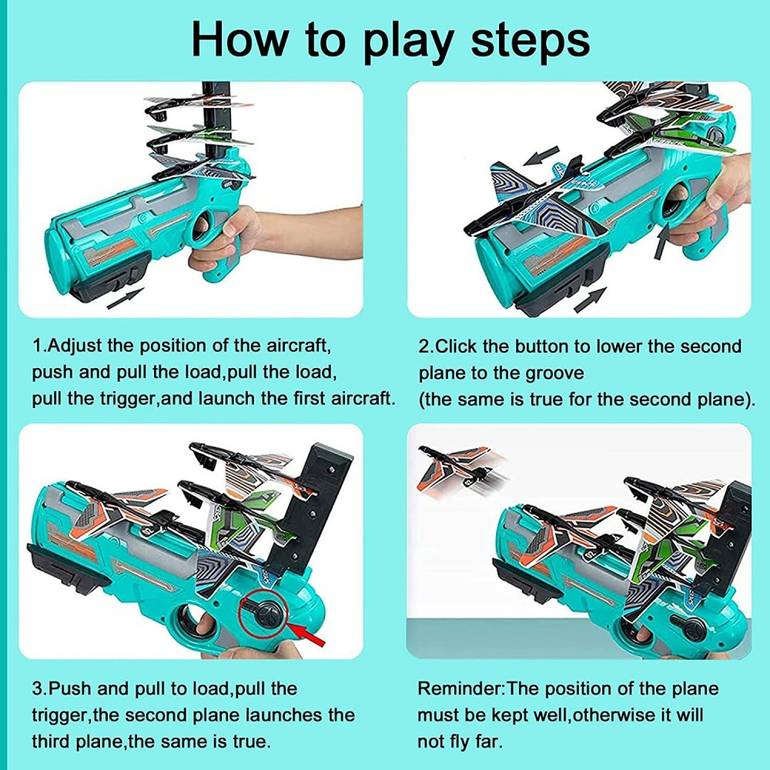 How to play steps

1.Adjust the position of the aircraft, push and pull the load,pull the load, pull the trigger,and launch the first aircraft.

2.Click the button to lower the second plane to the groove (the same is true for the second plane).

3.Push and pull to load,pull the trigger,the second plane launches the third plane,the same is true.

Reminder:The position of the plane must be kept well,otherwise it will not fly far.