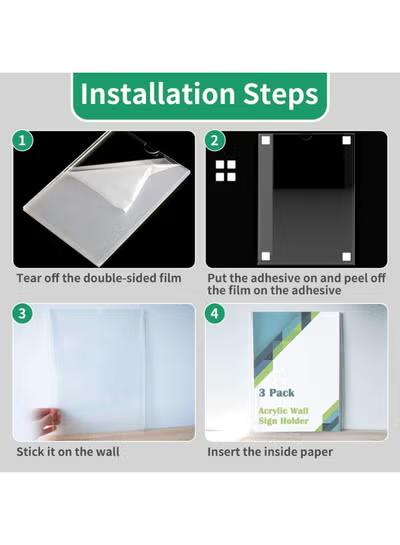 Installation Steps

1

Tear off the double-sided film

2

Put the adhesive on and peel off the film on the adhesive

3

Stick it on the wall

4

3 Pack

Acrylic Wall Sign Holder

Insert the inside paper