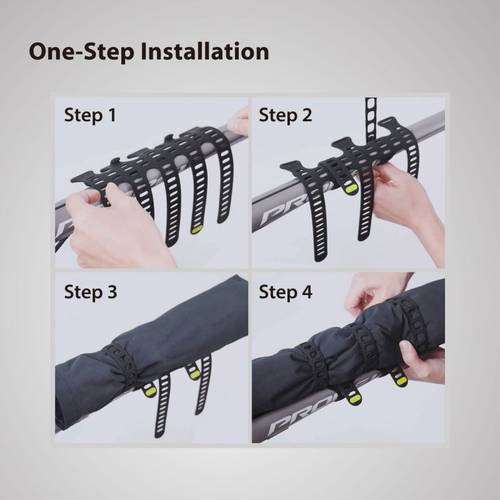 One-Step Installation

Step 1

Step 2

PRO

Step 3

Step 4

PRO