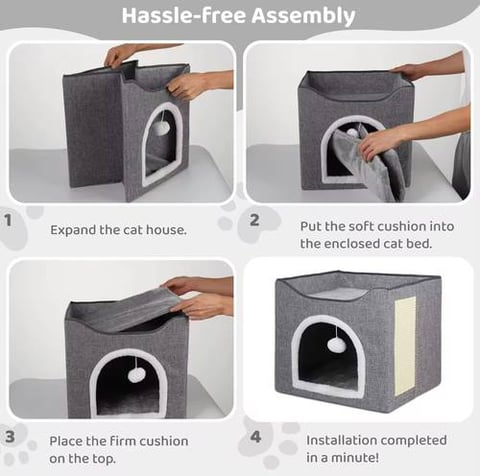 Hassle-free Assembly

1
Expand the cat house.

2
Put the soft cushion into the enclosed cat bed.

3
Place the firm cushion on the top.

4
Installation completed in a minute!