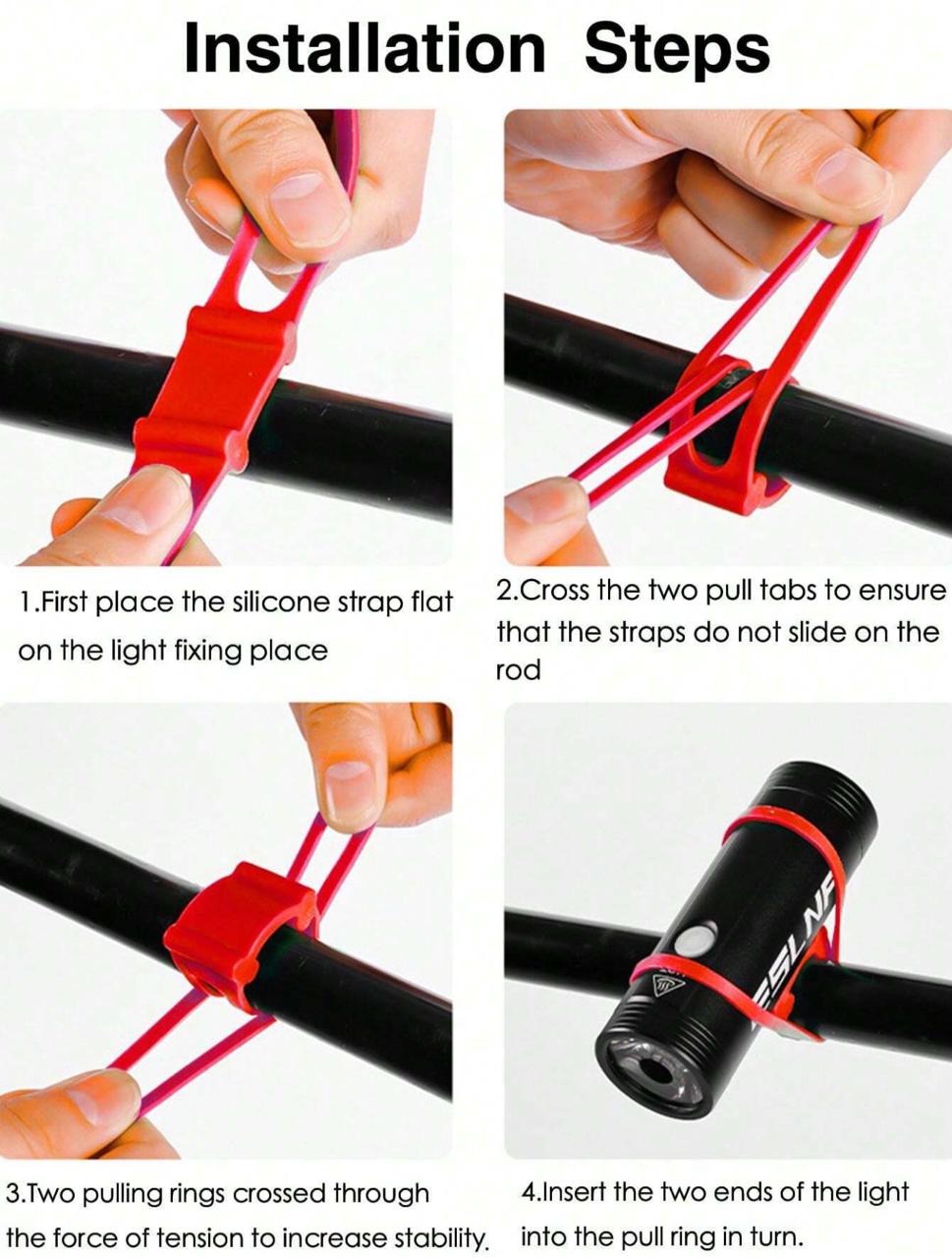 Installation Steps

1.First place the silicone strap flat on the light fixing place

2.Cross the two pull tabs to ensure that the straps do not slide on the rod

3.Two pulling rings crossed through the force of tension to increase stability.

4.Insert the two ends of the light into the pull ring in turn.