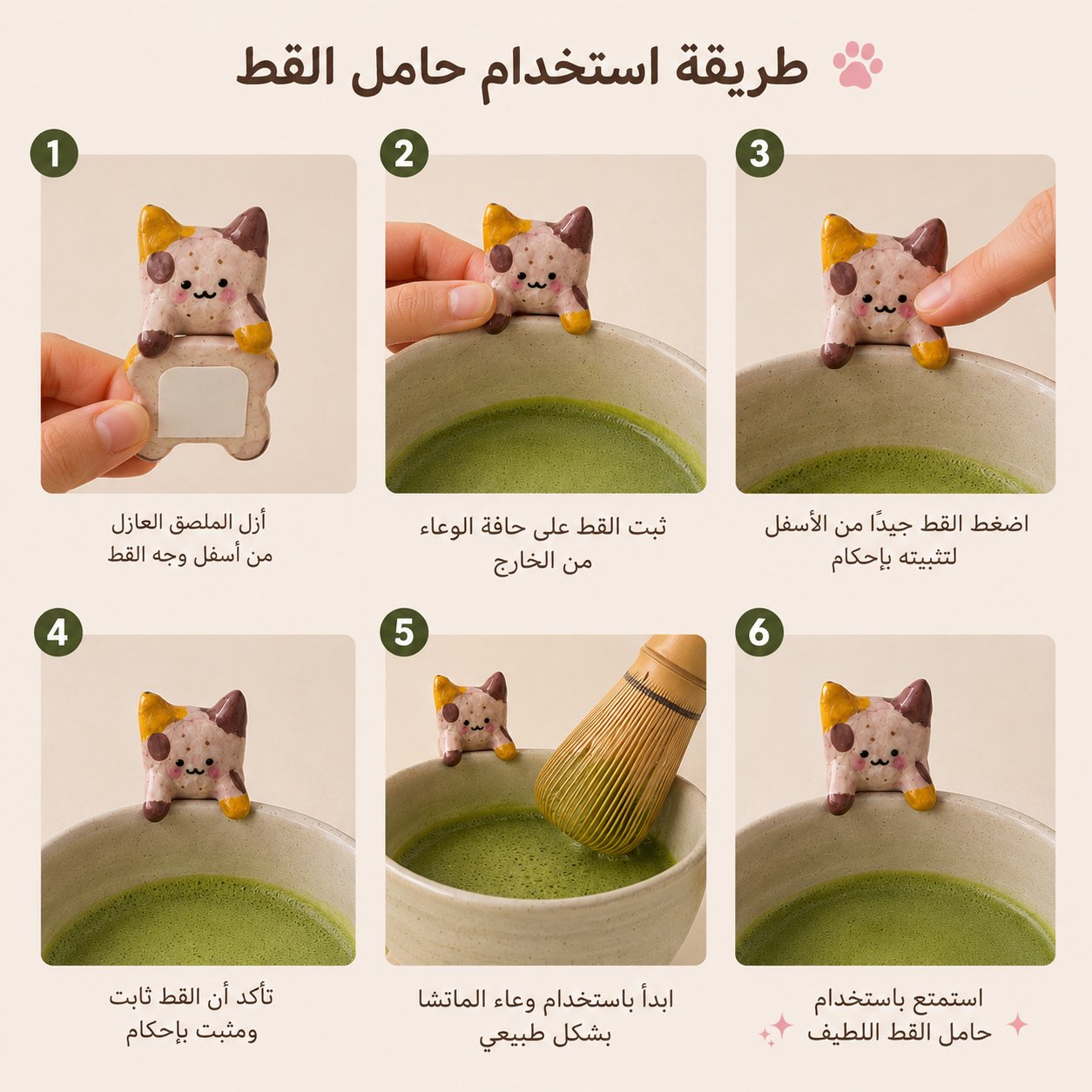 طريقة استخدام حامل القط

1
أزل الملصق العازل
من أسفل وجه القط

2
ثبت القط على حافة الوعاء
من الخارج

3
اضغط القط جيدًا من الأسفل
لتثبيته بإحكام

4
تأكد أن القط ثابت
ومثبت بإحكام

5
ابدأ باستخدام وعاء الماتشا
بشكل طبيعي

6
استمتع باستخدام
حامل القط اللطيف