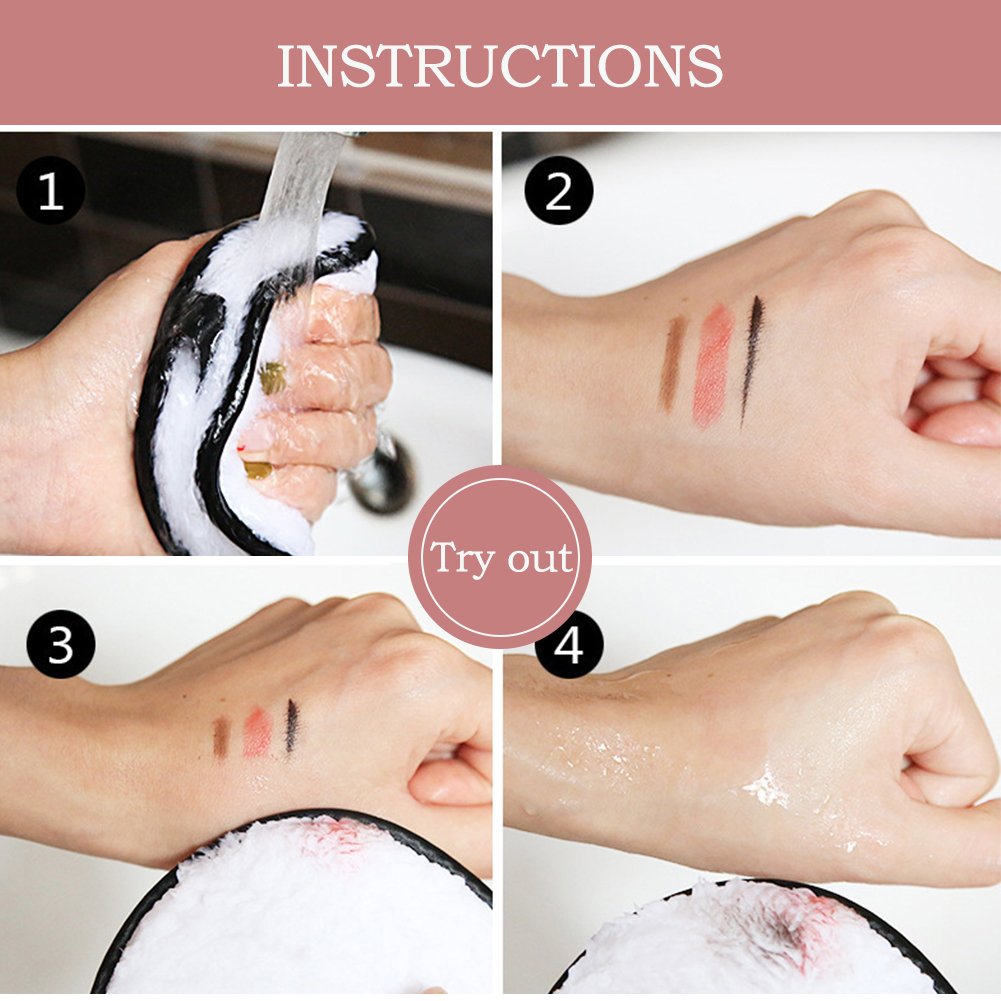 INSTRUCTIONS

1

2

Try out

3

4