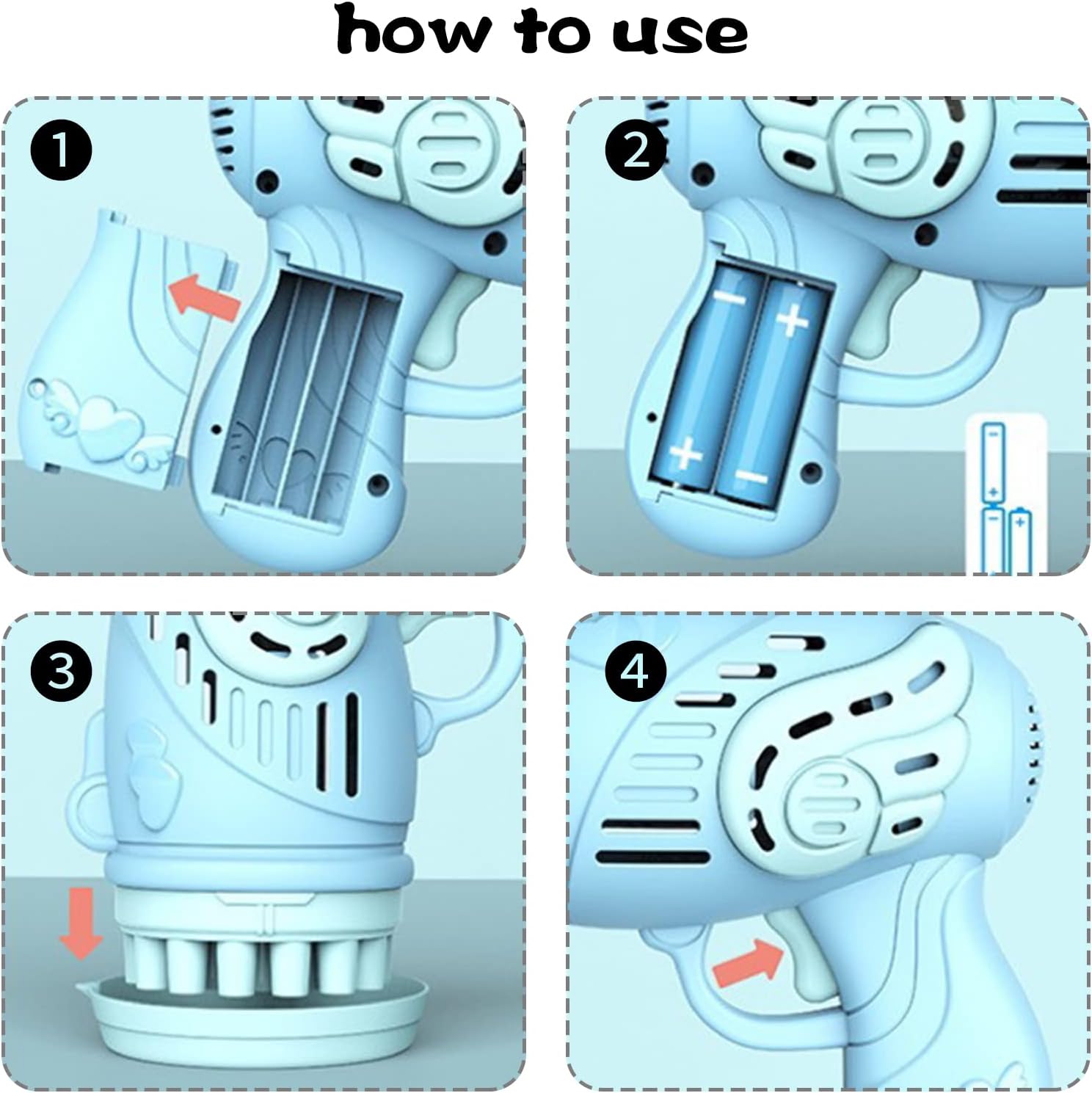 how to use

1

2

−
+
+
−

3

4