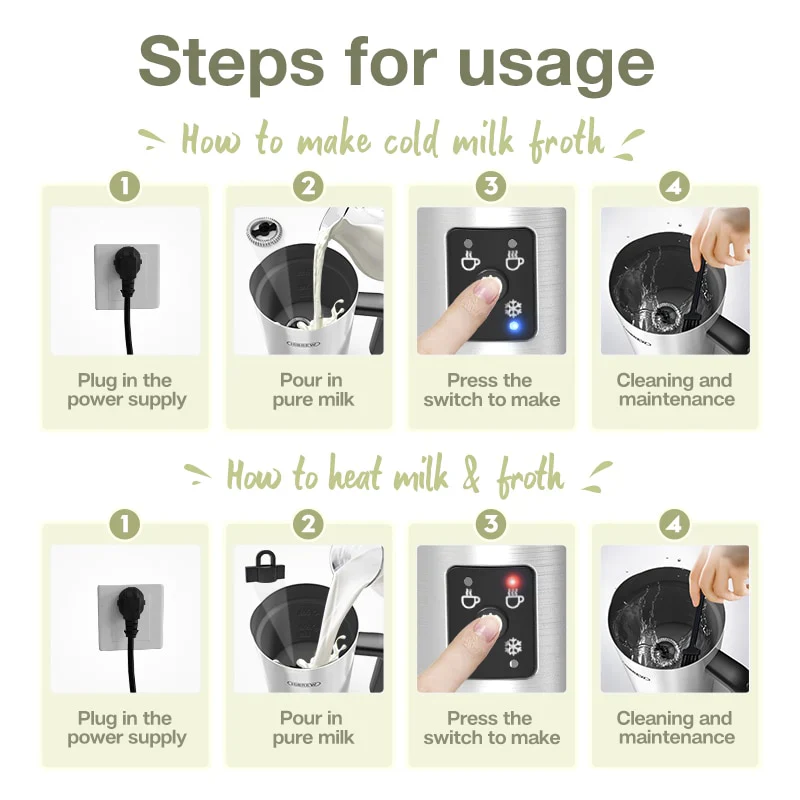 Steps for usage

How to make cold milk froth

1
Plug in the power supply

2
Pour in pure milk

3
Press the switch to make

4
Cleaning and maintenance

How to heat milk & froth

1
Plug in the power supply

2
Pour in pure milk

3
Press the switch to make

4
Cleaning and maintenance