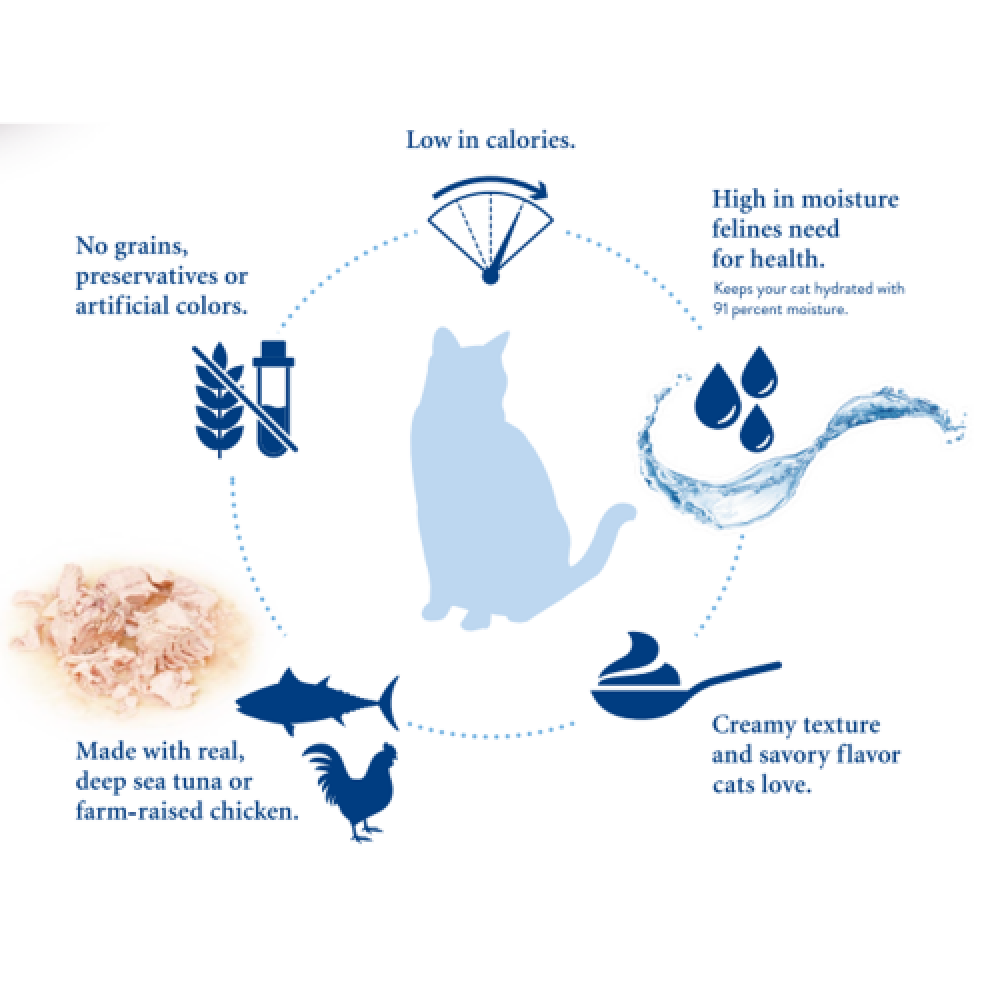 Low in calories.

No grains, preservatives or artificial colors.

High in moisture felines need for health.
Keeps your cat hydrated with 91 percent moisture.

Made with real, deep sea tuna or farm-raised chicken.

Creamy texture and savory flavor cats love.