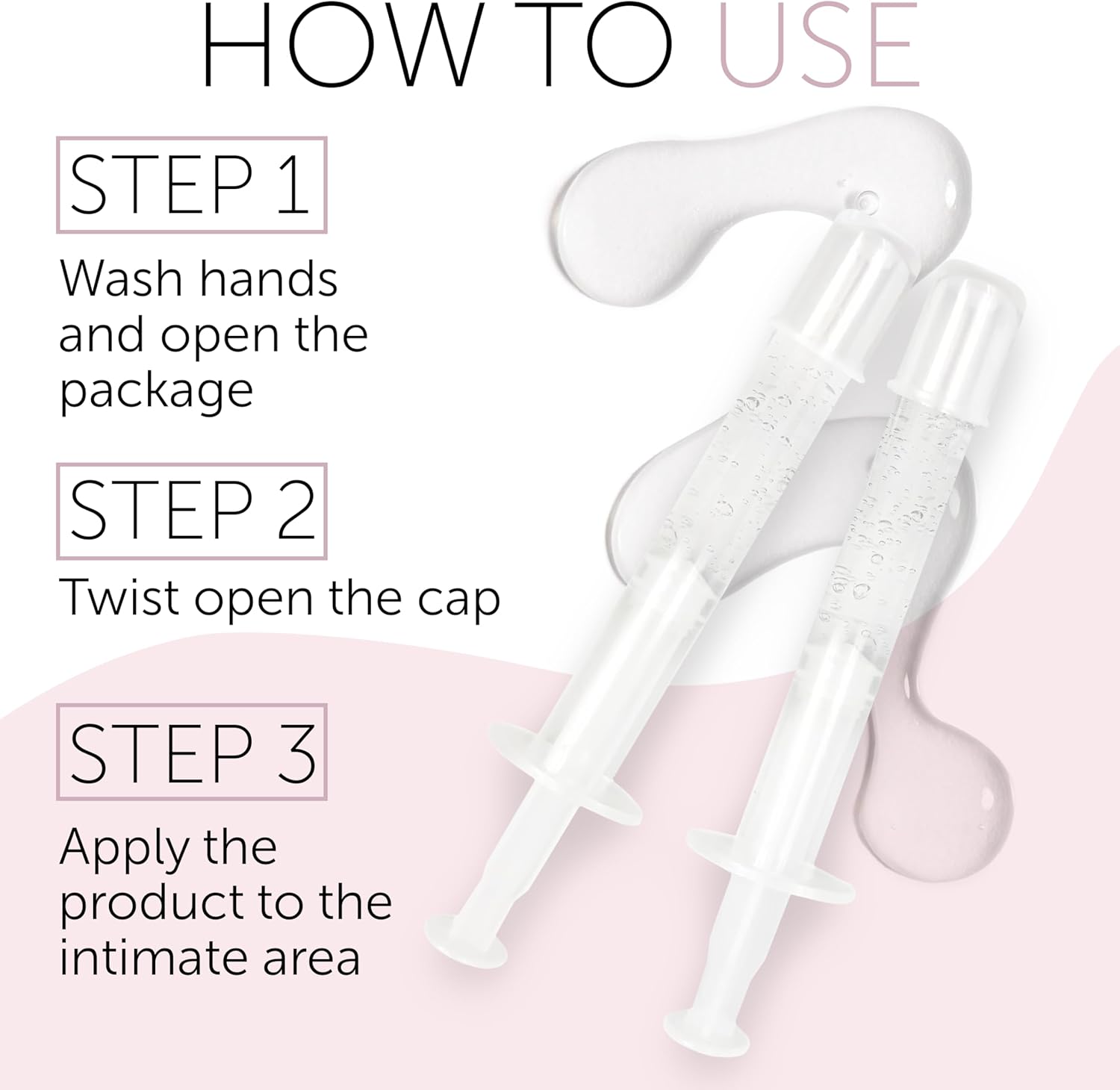 HOW TO USE

STEP 1

Wash hands and open the package

STEP 2

Twist open the cap

STEP 3

Apply the product to the intimate area