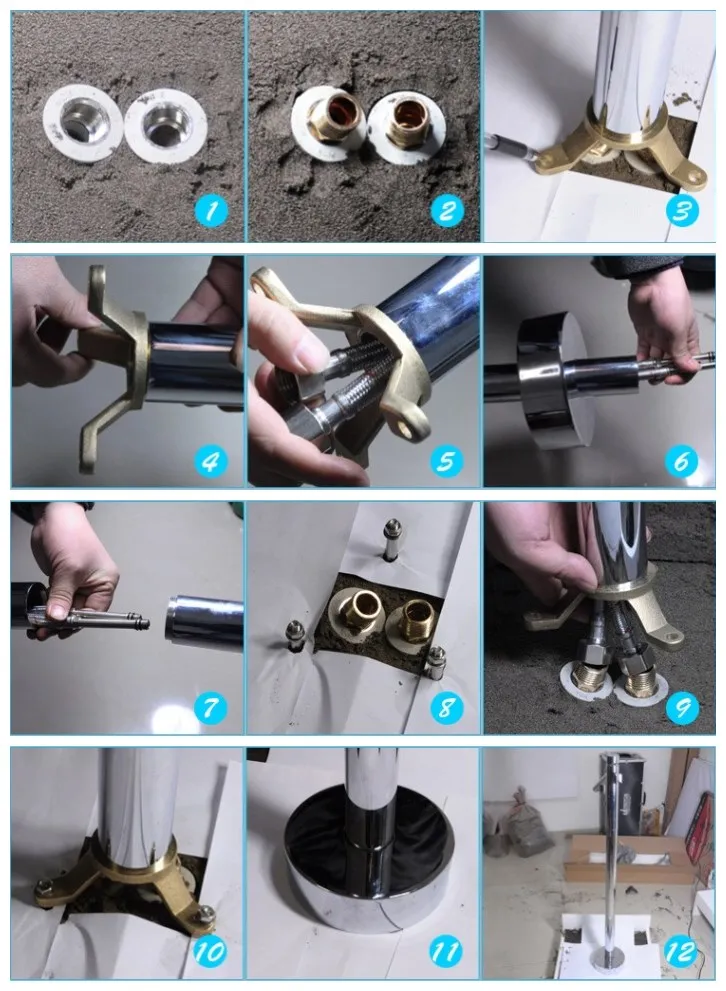 1
2
3
4
5
6
7
8
9
10
11
12