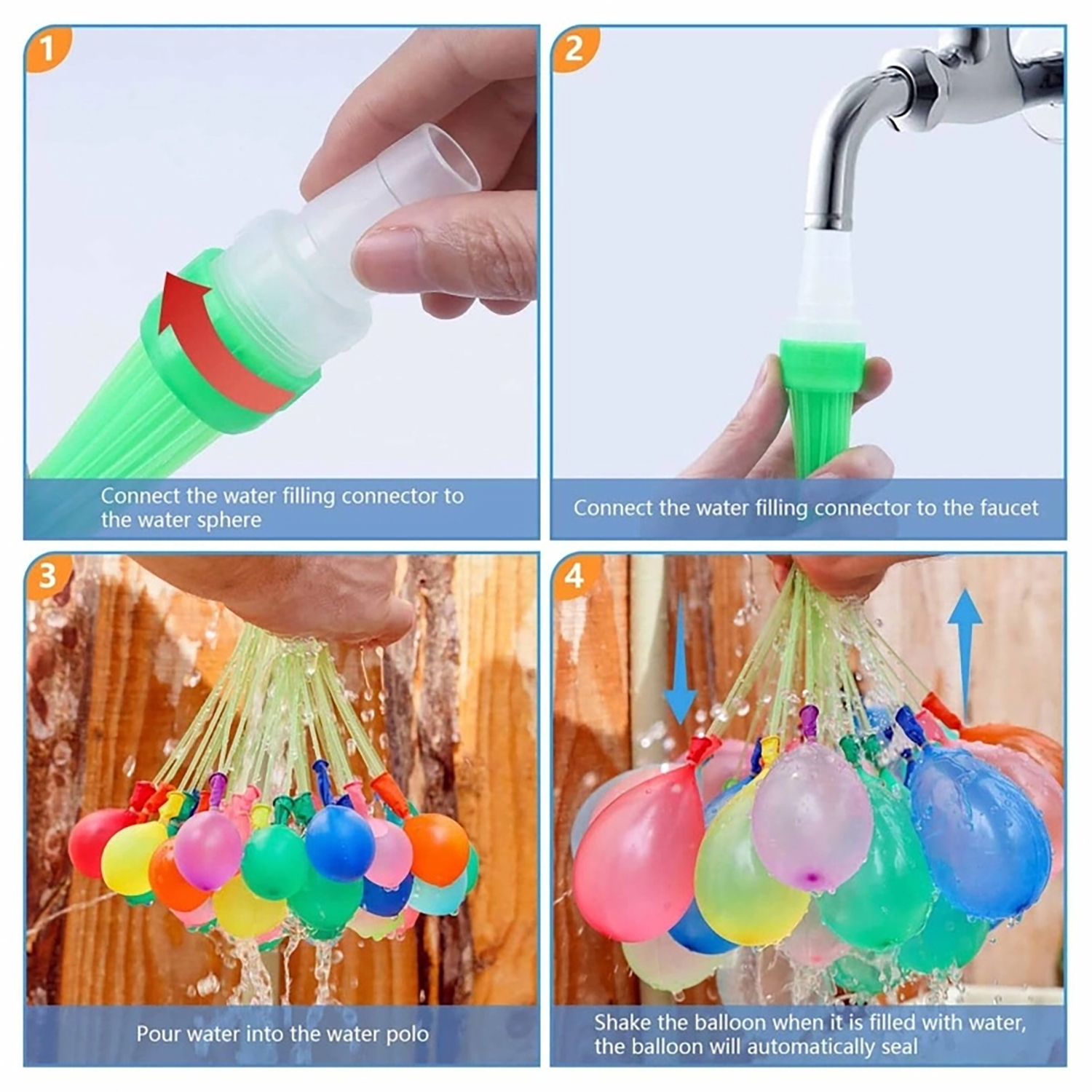 1

Connect the water filling connector to the water sphere

2

Connect the water filling connector to the faucet

3

Pour water into the water polo

4

Shake the balloon when it is filled with water, the balloon will automatically seal