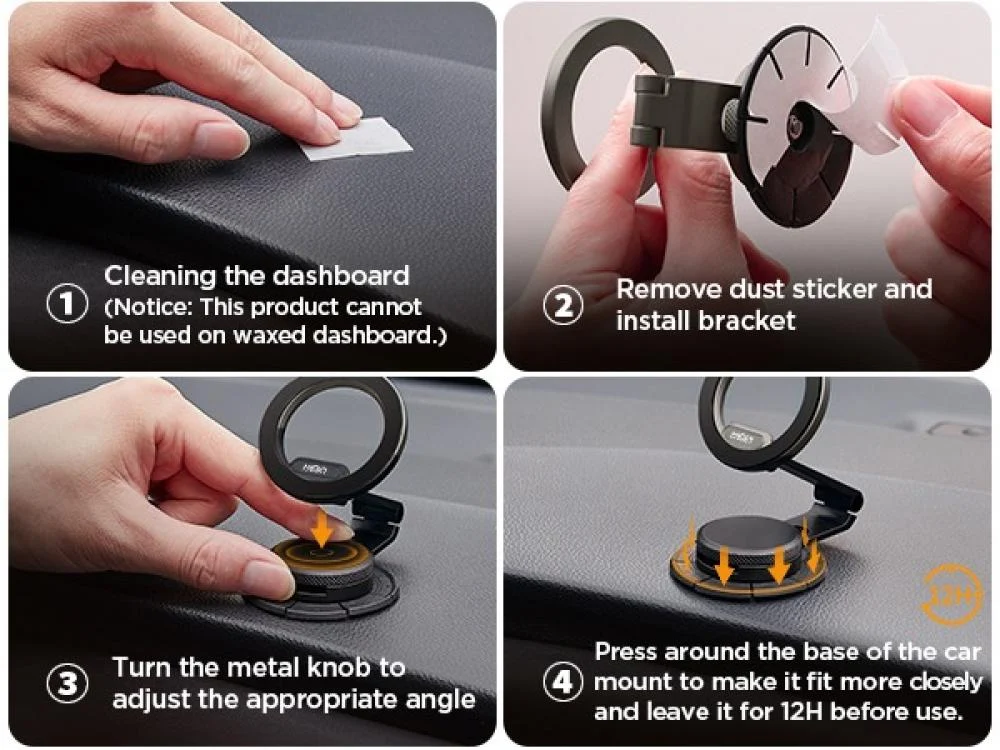 ① Cleaning the dashboard
(Notice: This product cannot be used on waxed dashboard.)

② Remove dust sticker and install bracket

③ Turn the metal knob to adjust the appropriate angle

12H

④ Press around the base of the car mount to make it fit more closely and leave it for 12H before use.