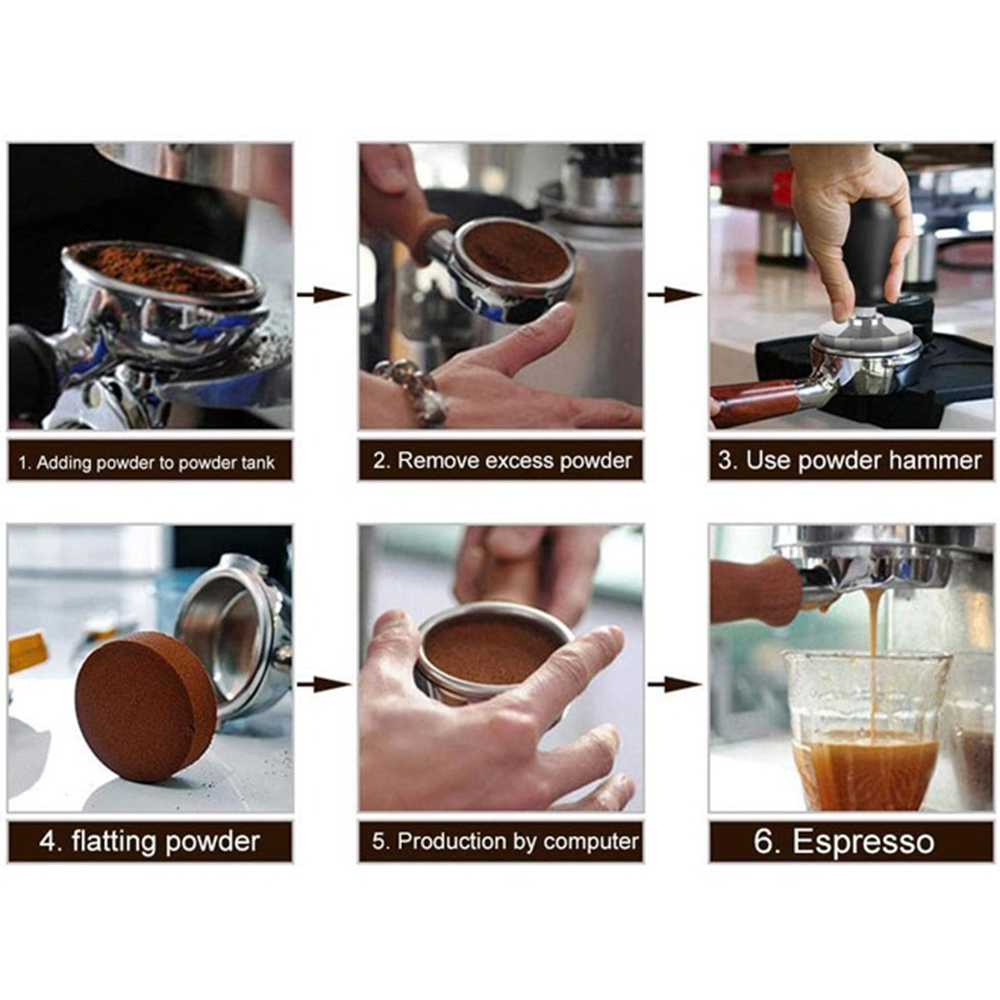 1. Adding powder to powder tank

2. Remove excess powder

3. Use powder hammer

4. flatting powder

5. Production by computer

6. Espresso