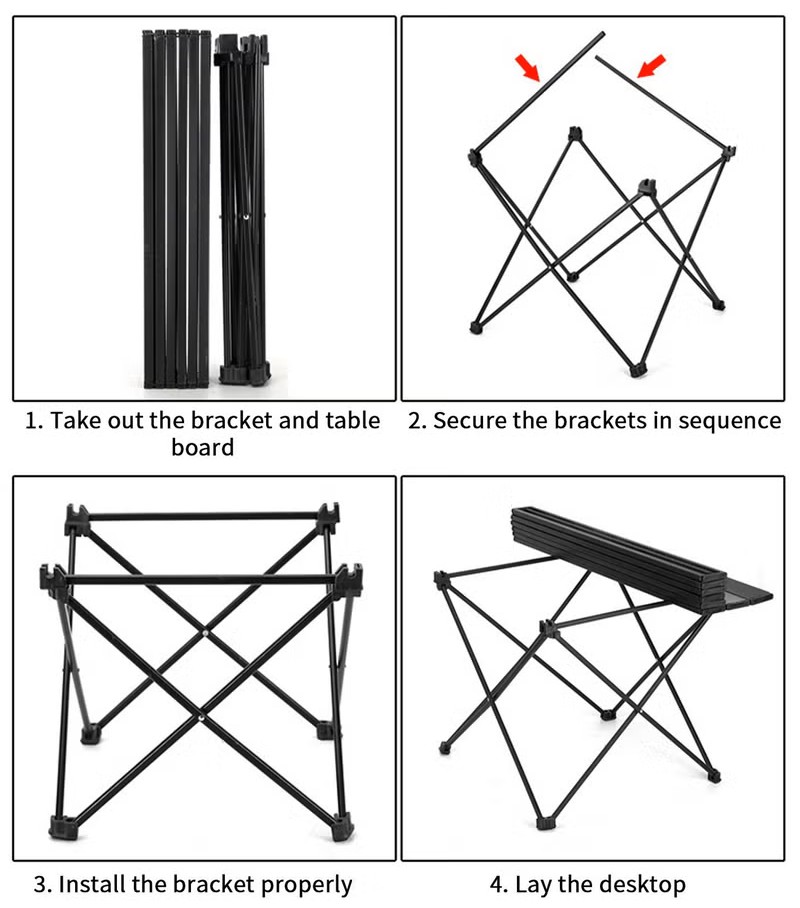 1. Take out the bracket and table board

2. Secure the brackets in sequence

3. Install the bracket properly

4. Lay the desktop