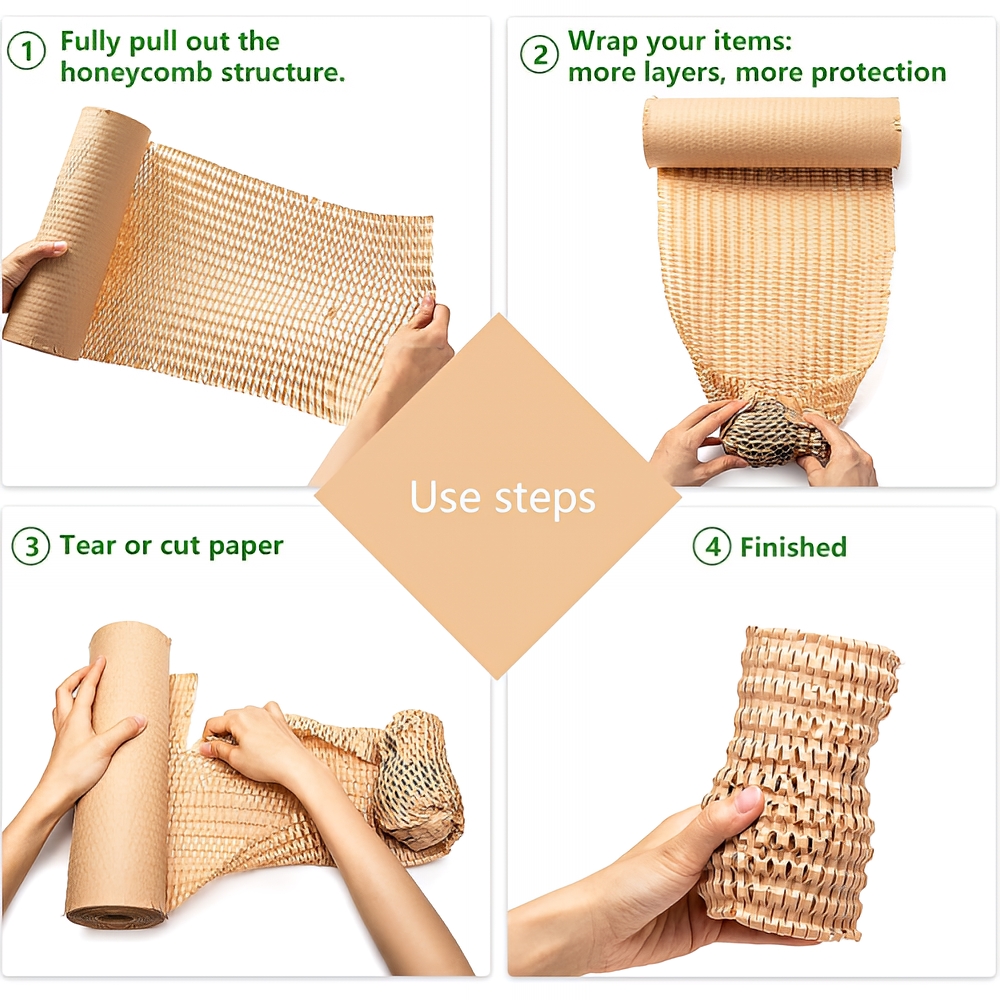 1 Fully pull out the honeycomb structure.

2 Wrap your items: more layers, more protection

Use steps

3 Tear or cut paper

4 Finished