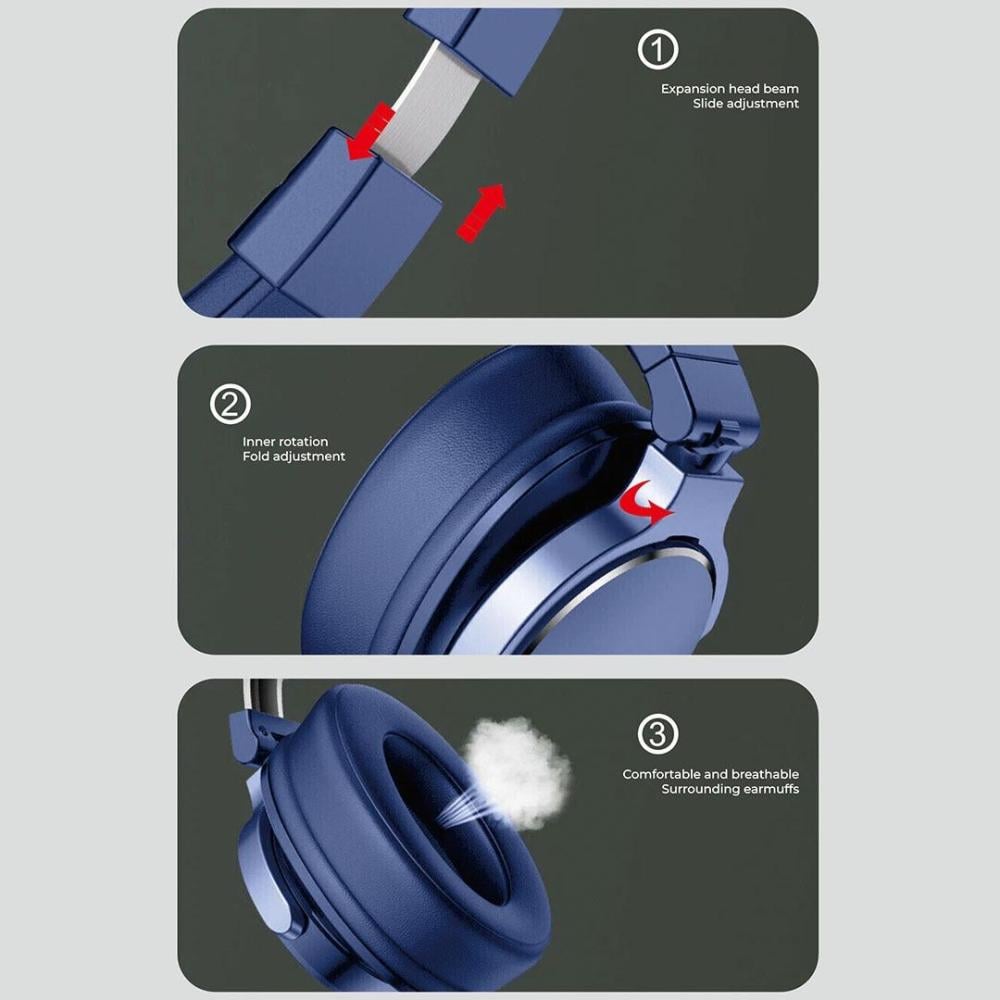 ①

Expansion head beam
Slide adjustment

②

Inner rotation
Fold adjustment

③

Comfortable and breathable
Surrounding earmuffs