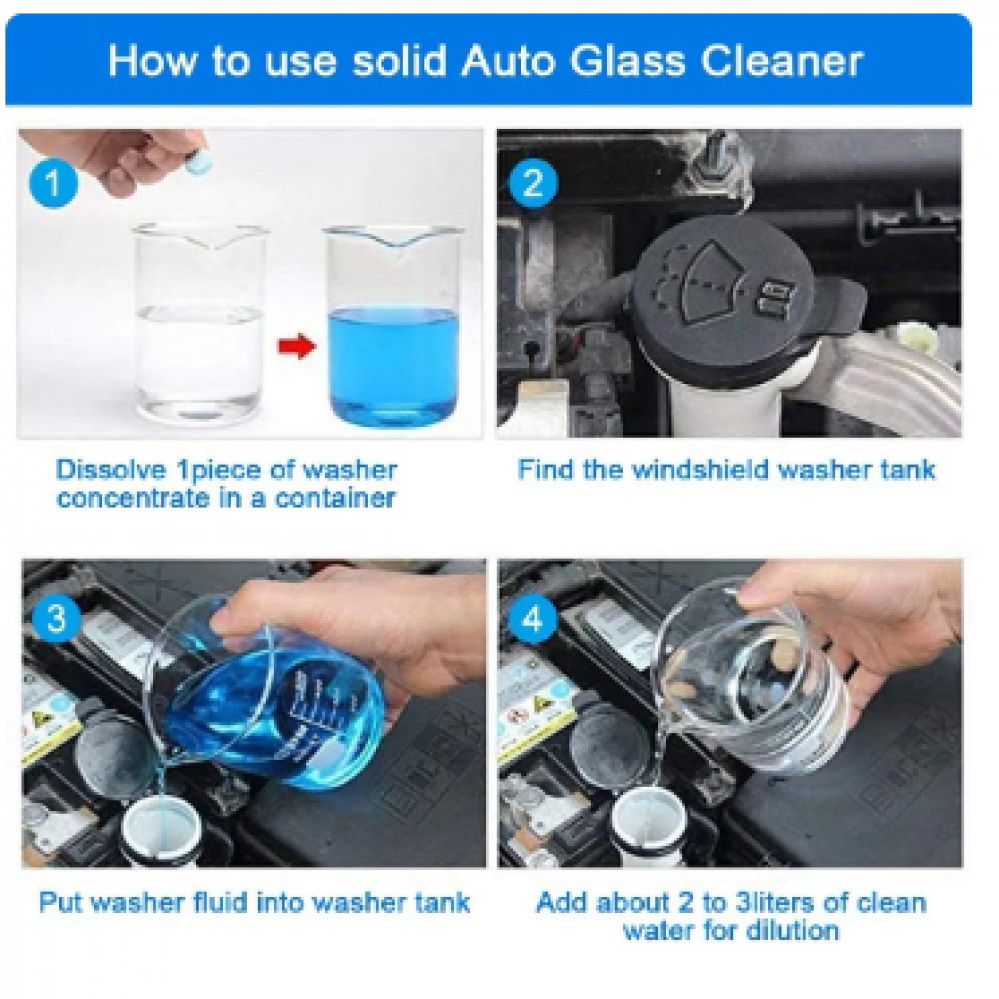 How to use solid Auto Glass Cleaner

1

Dissolve 1piece of washer concentrate in a container

2

Find the windshield washer tank

3

Put washer fluid into washer tank

4

Add about 2 to 3liters of clean water for dilution