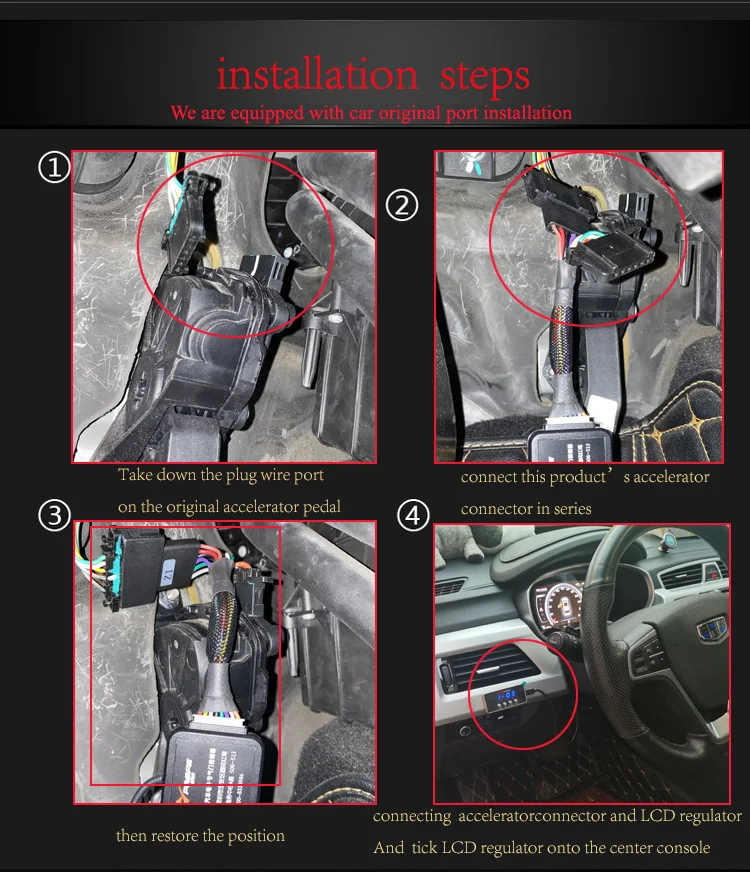 installation steps

We are equipped with car original port installation

①

Take down the plug wire port on the original accelerator pedal

②

connect this product’s accelerator connector in series

③

then restore the position

④

connecting acceleratorconnector and LCD regulator And tick LCD regulator onto the center console