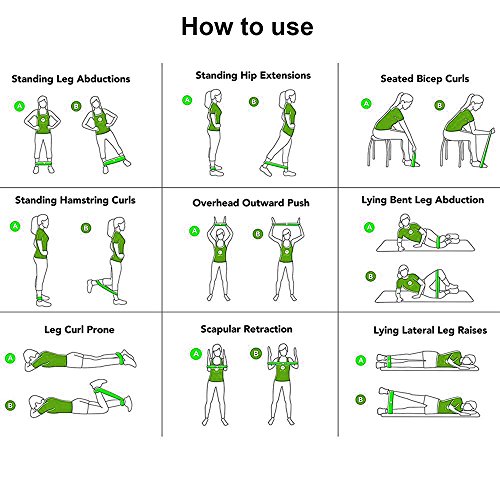 How to use

Standing Leg Abductions
A B

Standing Hip Extensions
A B

Seated Bicep Curls
A B

Standing Hamstring Curls
A B

Overhead Outward Push
A B

Lying Bent Leg Abduction
A
B

Leg Curl Prone
A
B

Scapular Retraction
A B

Lying Lateral Leg Raises
A
B