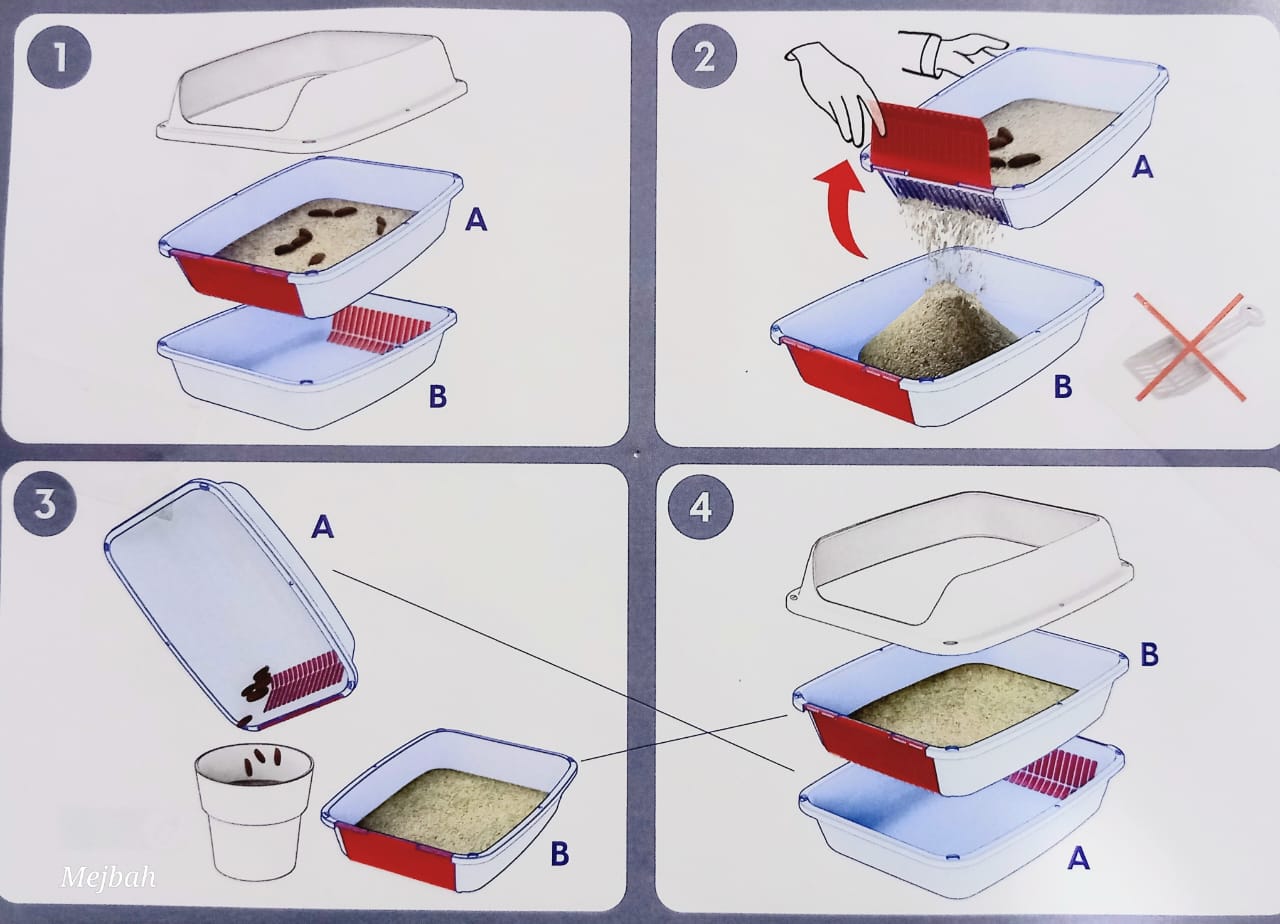 1

A

B

2

A

B

3

A

B

4

B

A

Mejbah