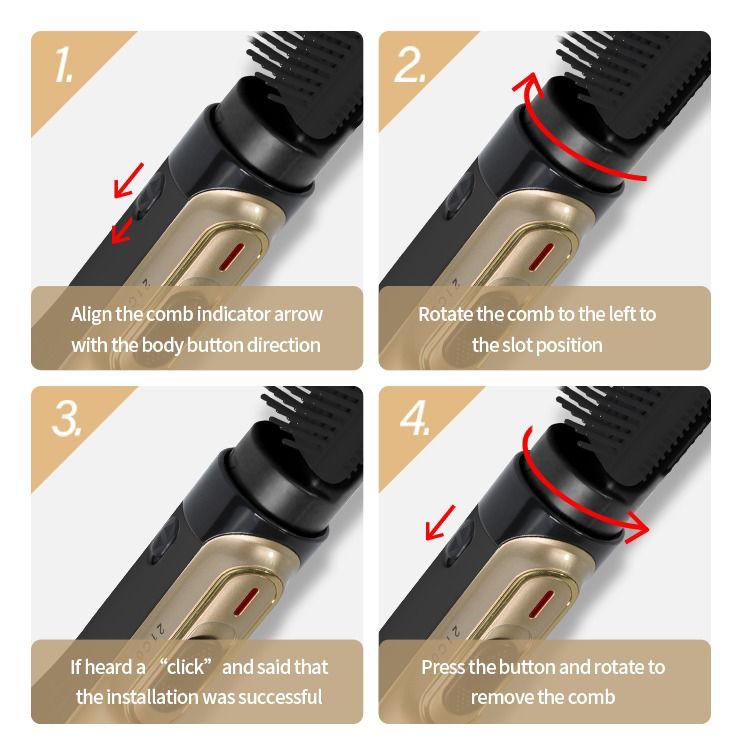 1.

Align the comb indicator arrow with the body button direction

2.

Rotate the comb to the left to the slot position

3.

If heard a “click” and said that the installation was successful

4.

Press the button and rotate to remove the comb